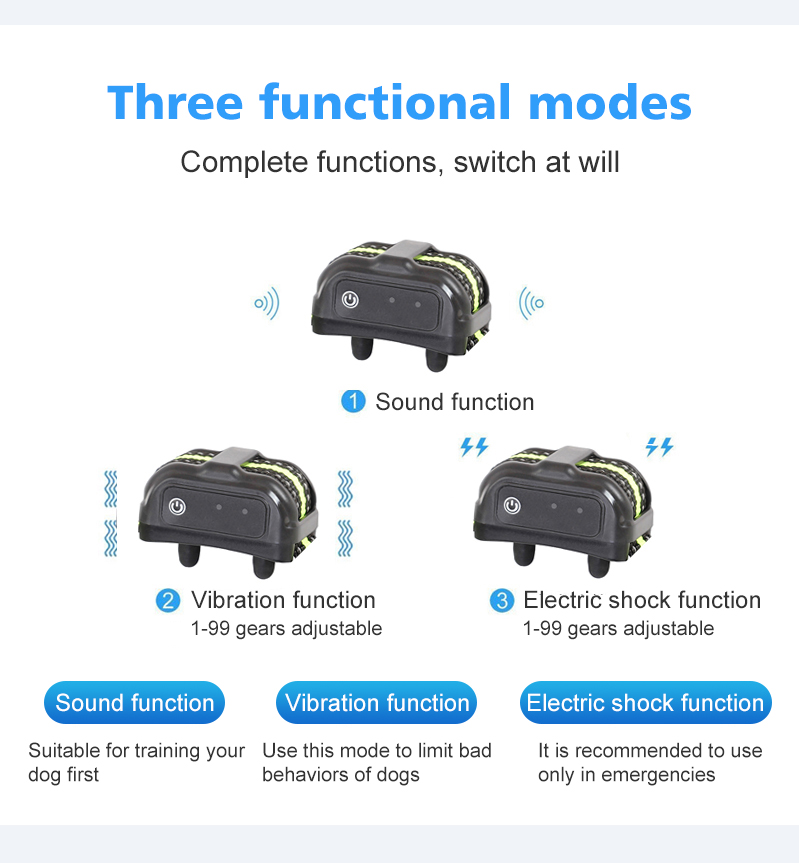 Three functional modes

Complete functions, switch at will

1 Sound function

2 Vibration function
1-99 gears adjustable

3 Electric shock function
1-99 gears adjustable

Sound function

Suitable for training your dog first

Vibration function

Use this mode to limit bad behaviors of dogs

Electric shock function

It is recommended to use only in emergencies